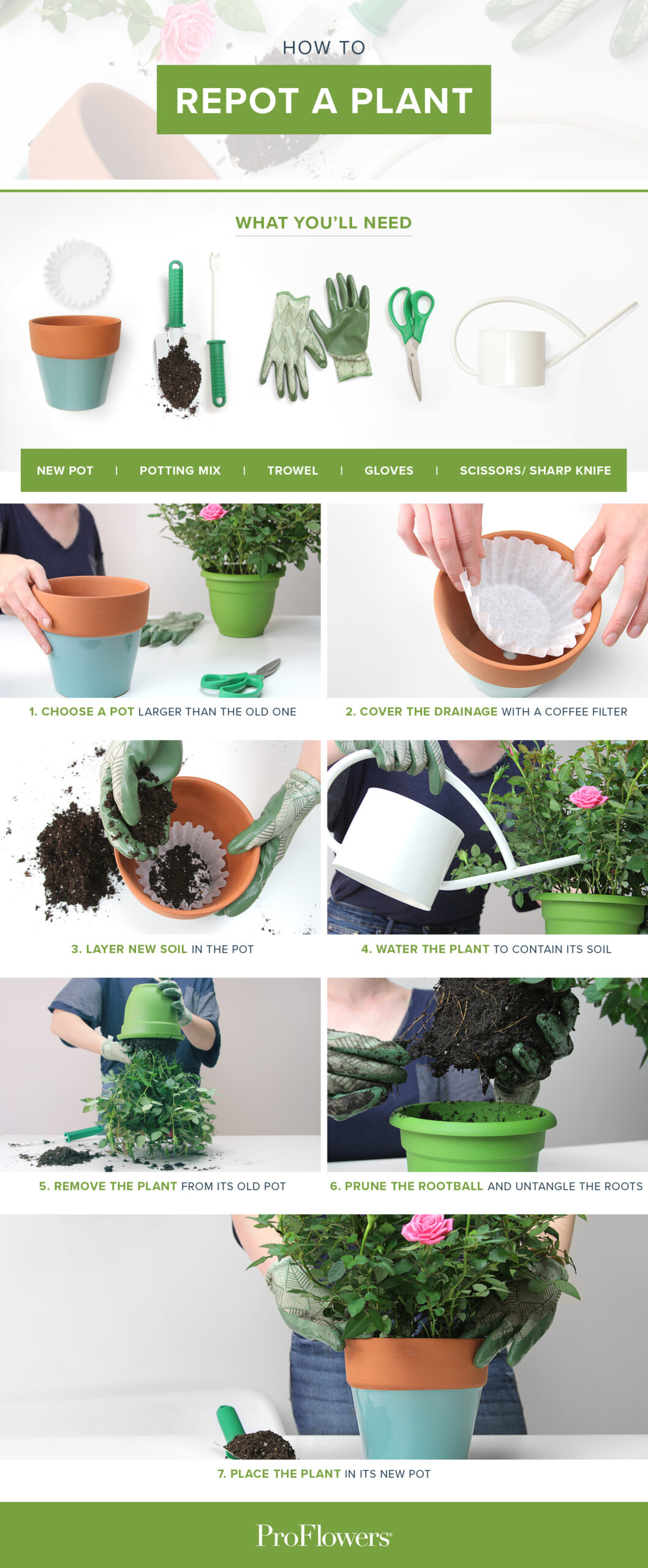 HOW TO

REPOT A PLANT

WHAT YOU'LL NEED

NEW POT | POTTING MIX | TROWEL | GLOVES | SCISSORS/ SHARP KNIFE

1. CHOOSE A POT LARGER THAN THE OLD ONE

2. COVER THE DRAINAGE WITH A COFFEE FILTER

3. LAYER NEW SOIL IN THE POT

4. WATER THE PLANT TO CONTAIN ITS SOIL

5. REMOVE THE PLANT FROM ITS OLD POT

6. PRUNE THE ROOTBALL AND UNTANGLE THE ROOTS

7. PLACE THE PLANT IN ITS NEW POT

ProFlowers